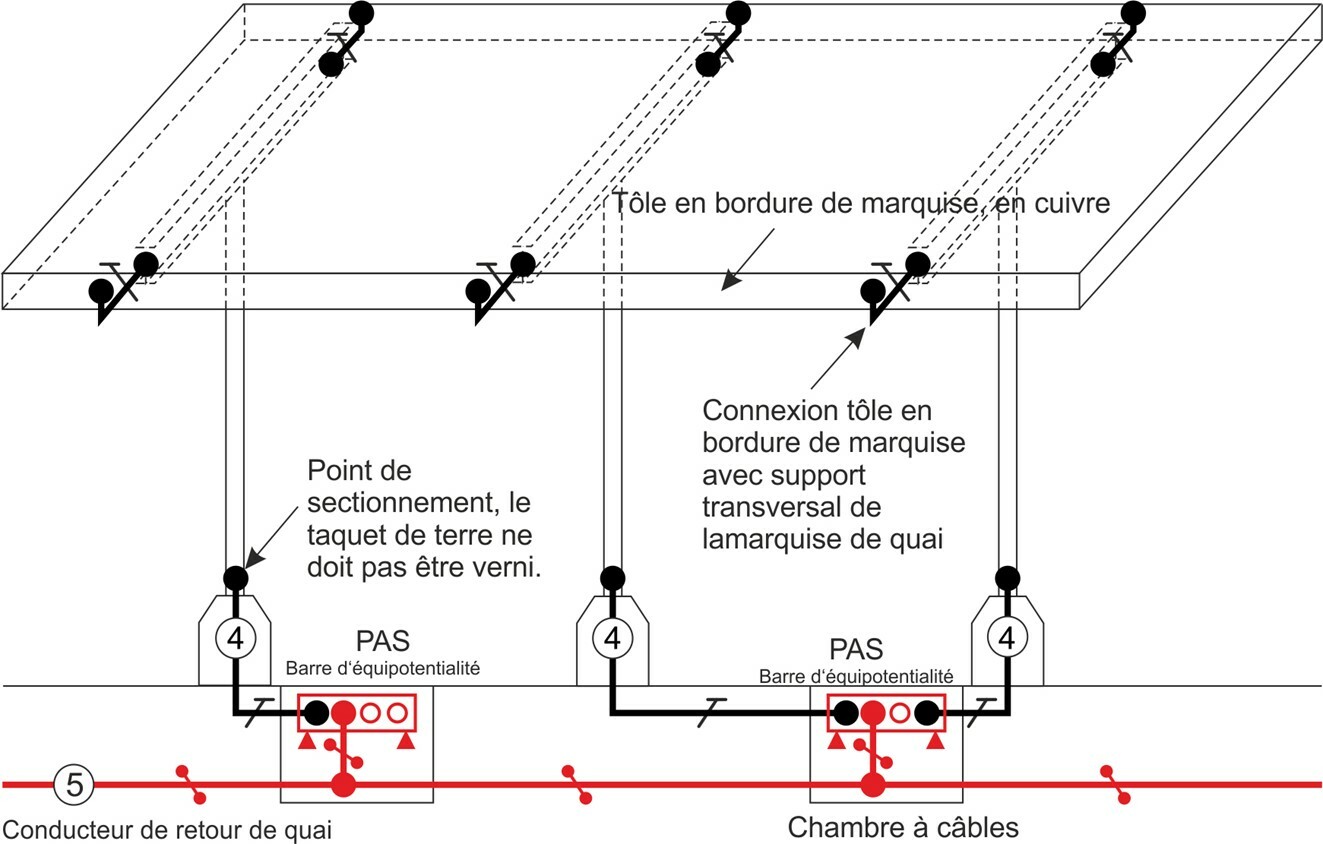 Tôle en bordure de marquise, en cuivre

Connexion tôle en bordure de marquise avec support transversal de lamarquise de quai

Point de sectionnement, le taquet de terre ne doit pas être verni.

4

PAS
Barre d'équipotentialité

4

PAS
Barre d'équipotentialité

4

5

Conducteur de retour de quai

Chambre à câbles